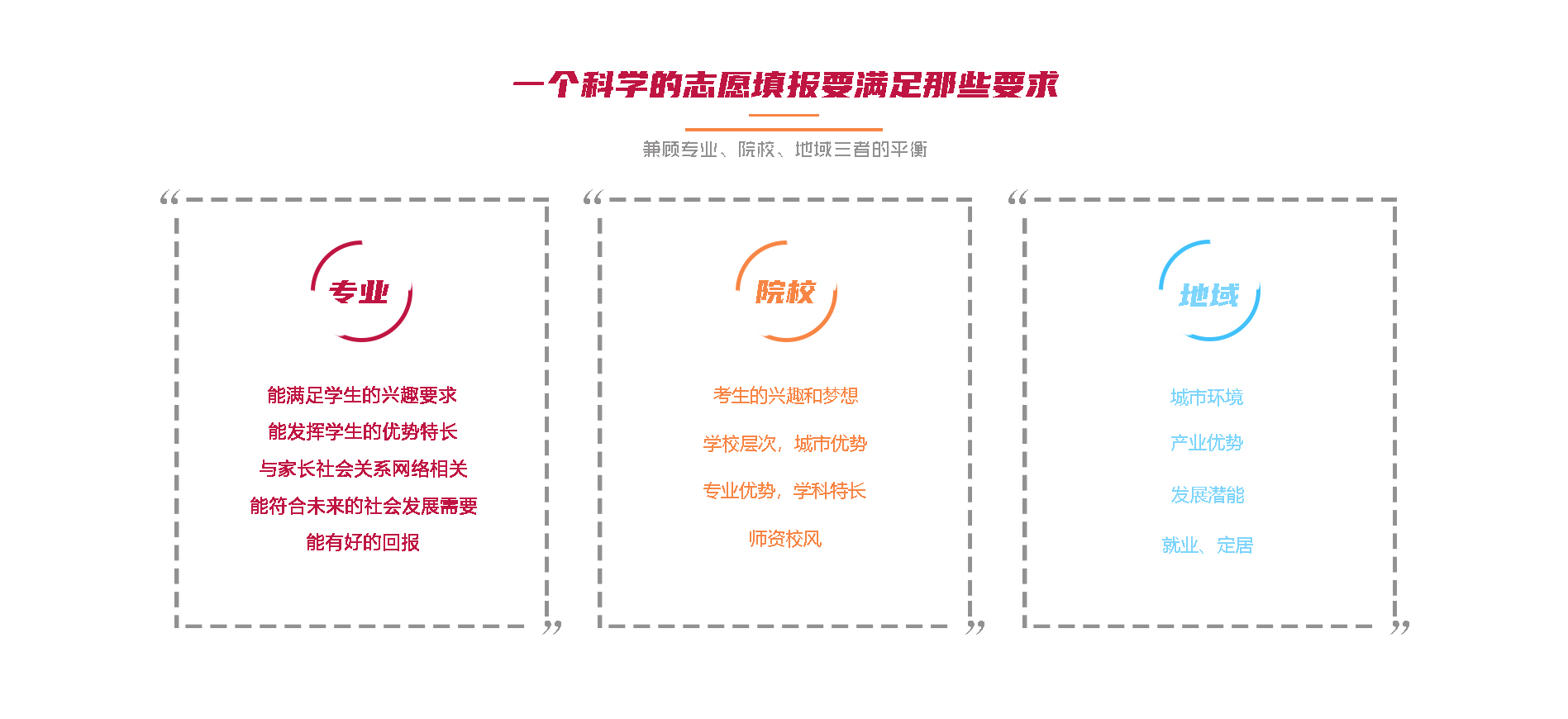 一个科学的志愿填报要满足那些要求

兼顾专业、院校、地域三者的平衡

专业

能满足学生的兴趣要求
能发挥学生的优势特长
与家长社会关系网络相关
能符合未来的社会发展需要
能有好的回报

院校

考生的兴趣和梦想
学校层次，城市优势
专业优势，学科特长
师资校风

地域

城市环境
产业优势
发展潜能
就业、定居